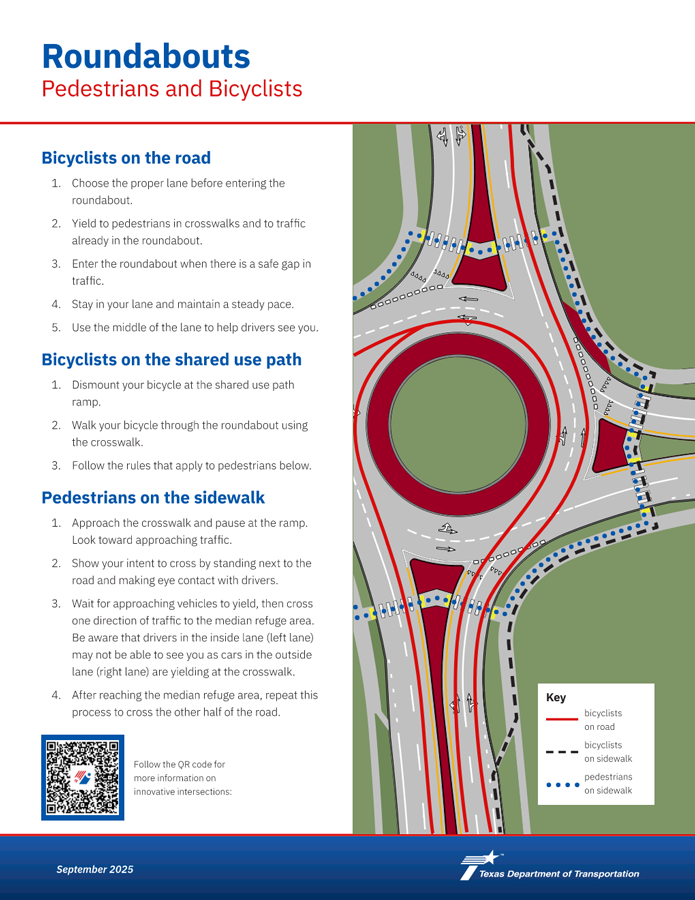 Roundabouts
Pedestrians and Bicyclists

Bicyclists on the road

1. Choose the proper lane before entering the roundabout.
2. Yield to pedestrians in crosswalks and to traffic already in the roundabout.
3. Enter the roundabout when there is a safe gap in traffic.
4. Stay in your lane and maintain a steady pace.
5. Use the middle of the lane to help drivers see you.

Bicyclists on the shared use path

1. Dismount your bicycle at the shared use path ramp.
2. Walk your bicycle through the roundabout using the crosswalk.
3. Follow the rules that apply to pedestrians below.

Pedestrians on the sidewalk

1. Approach the crosswalk and pause at the ramp. Look toward approaching traffic.
2. Show your intent to cross by standing next to the road and making eye contact with drivers.
3. Wait for approaching vehicles to yield, then cross one direction of traffic to the median refuge area. Be aware that drivers in the inside lane (left lane) may not be able to see you as cars in the outside lane (right lane) are yielding at the crosswalk.
4. After reaching the median refuge area, repeat this process to cross the other half of the road.

Follow the QR code for more information on innovative intersections:

Key
bicyclists on road
bicyclists on sidewalk
pedestrians on sidewalk

September 2025

Texas Department of Transportation